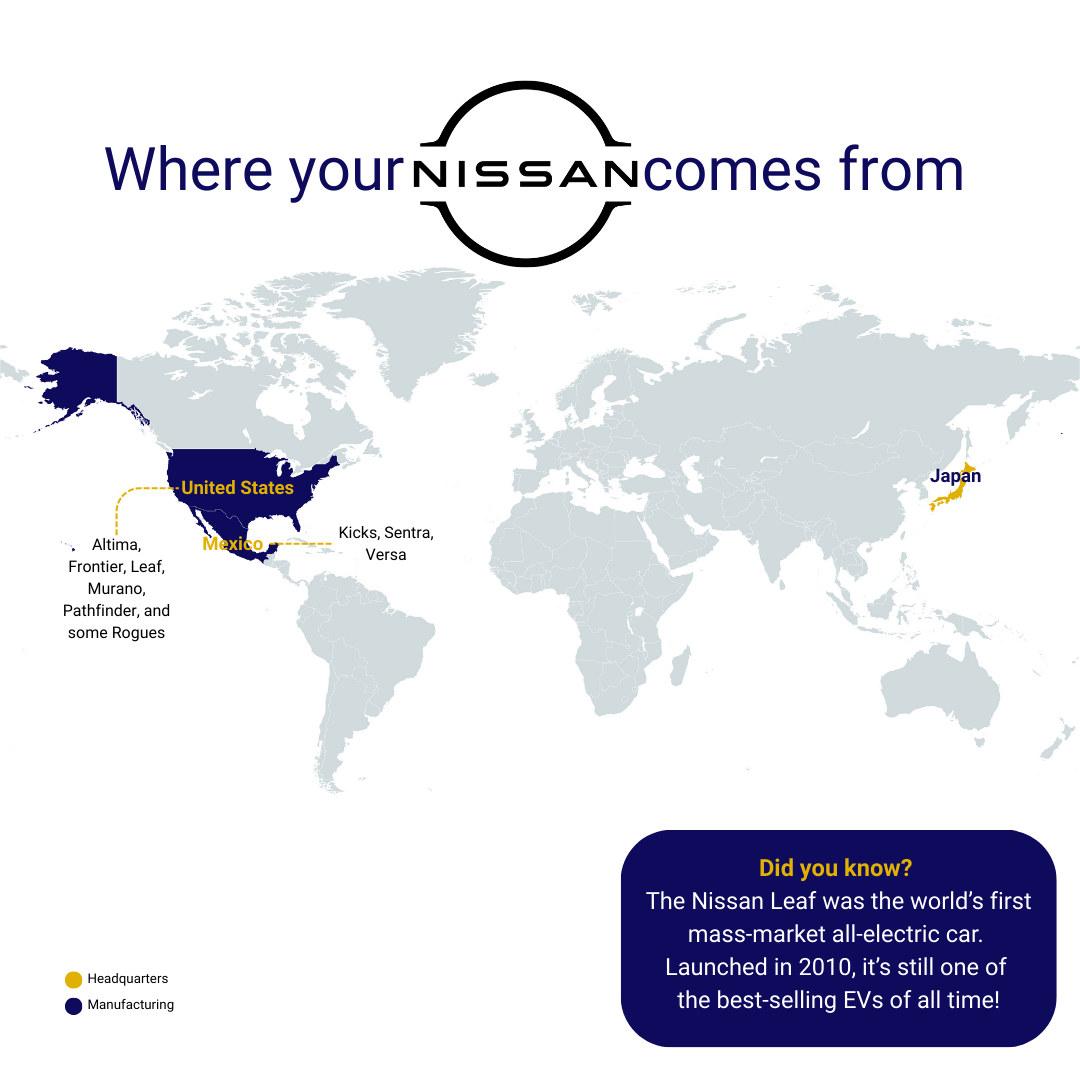 Where your NISSAN comes from

United States

Altima, Frontier, Leaf, Murano, Pathfinder, and some Rogues

Mexico

Kicks, Sentra, Versa

Japan

Headquarters

Manufacturing

Did you know?
The Nissan Leaf was the world's first mass-market all-electric car. Launched in 2010, it's still one of the best-selling EVs of all time!